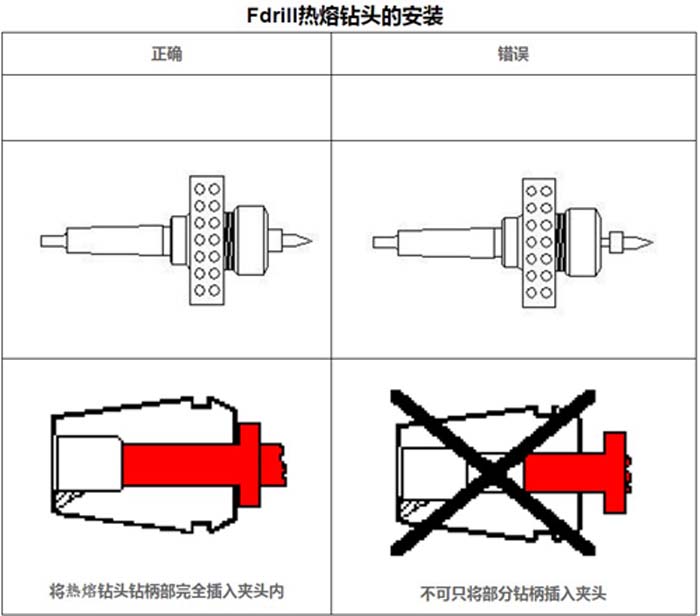 Fdrill热熔钻头的安装

| 正确 | 错误 |
|---|---|
| | |
| | |
| 将热熔钻头钻柄部完全插入夹头内 | 不可只将部分钻柄插入夹头 |